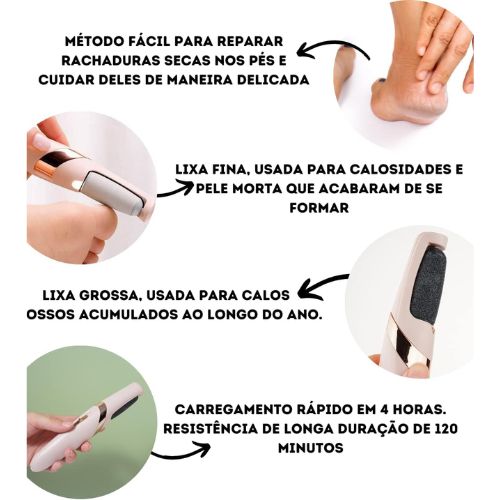 MÉTODO FÁCIL PARA REPARAR RACHADURAS SECAS NOS PÉS E CUIDAR DELES DE MANEIRA DELICADA

LIXA FINA, USADA PARA CALOSIDADES E PELE MORTA QUE ACABARAM DE SE FORMAR

LIXA GROSSA, USADA PARA CALOS OSSOS ACUMULADOS AO LONGO DO ANO.

CARREGAMENTO RÁPIDO EM 4 HORAS. RESISTÊNCIA DE LONGA DURAÇÃO DE 120 MINUTOS